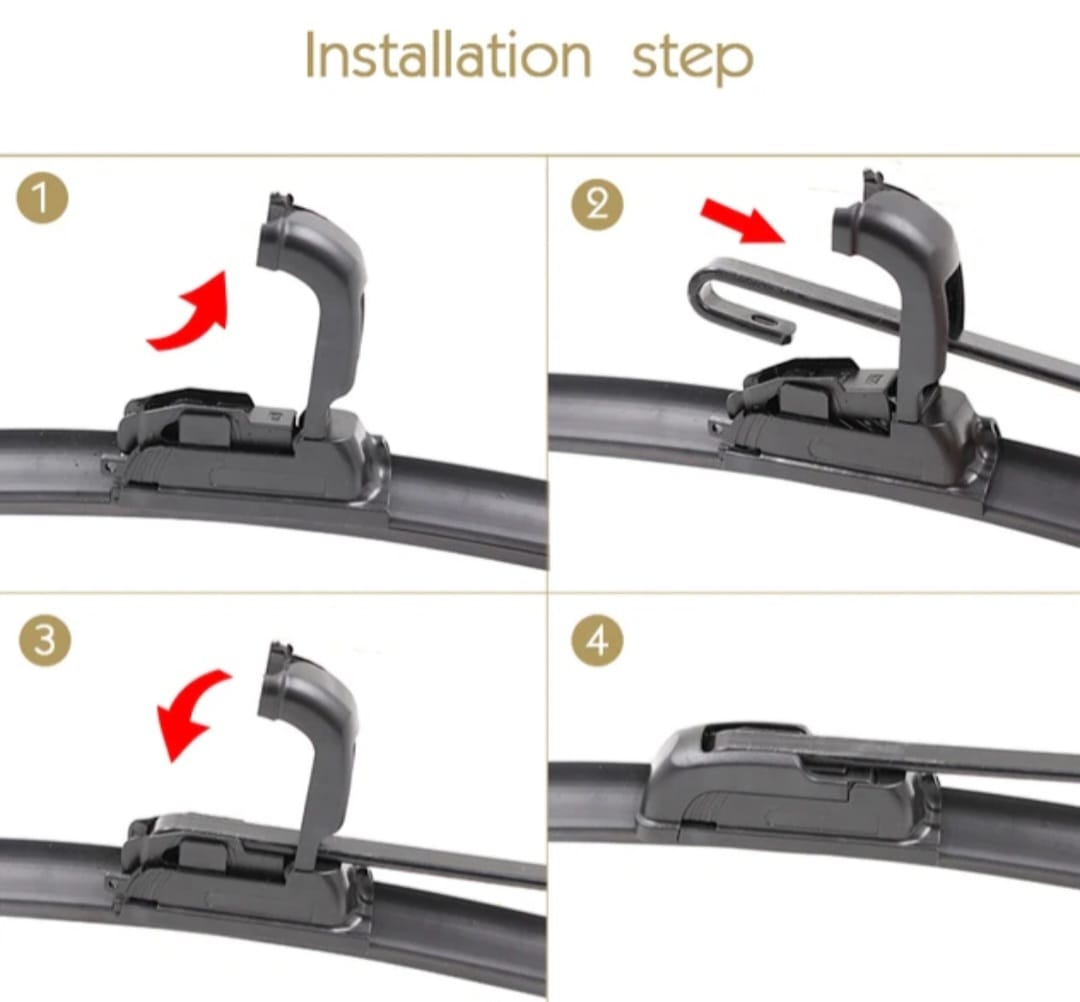 Installation step

1

2

3

4